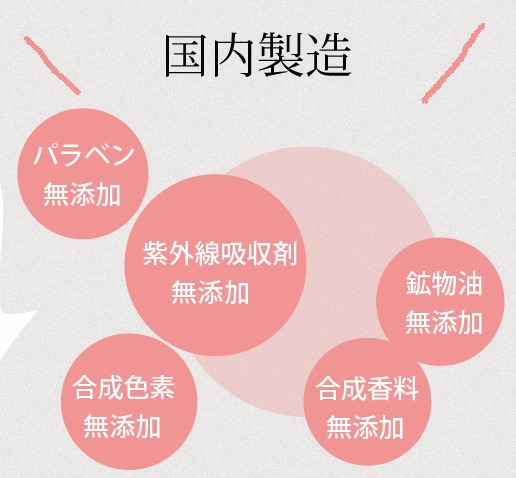 国内製造

パラベン
無添加

紫外線吸収剤
無添加

鉱物油
無添加

合成色素
無添加

合成香料
無添加