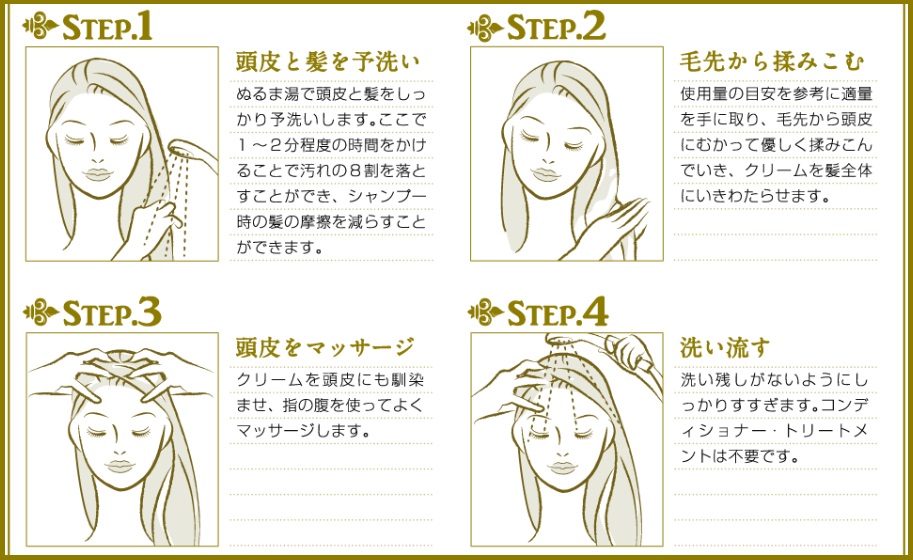 STEP.1

頭皮と髪を予洗い

ぬるま湯で頭皮と髪をしっかり予洗いします。ここで１～２分程度の時間をかけることで汚れの８割を落とすことができ、シャンプー時の髪の摩擦を減らすことができます。

STEP.2

毛先から揉みこむ

使用量の目安を参考に適量を手に取り、毛先から頭皮にむかって優しく揉みこんでいき、クリームを髪全体にいきわたらせます。

STEP.3

頭皮をマッサージ

クリームを頭皮にも馴染ませ、指の腹を使ってよくマッサージします。

STEP.4

洗い流す

洗い残しがないようにしっかりすすぎます。コンディショナー・トリートメントは不要です。